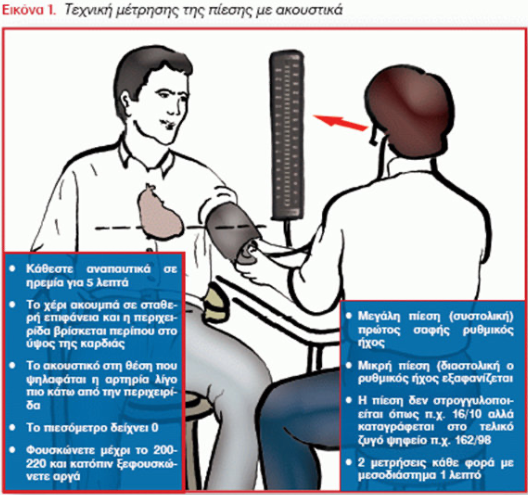 Εικόνα 1. Τεχνική μέτρησης της πίεσης με ακουστικά

• Κάθεστε αναπαυτικά σε ηρεμία για 5 λεπτά

• Το χέρι ακουμπά σε σταθερή επιφάνεια και η περιχειρίδα βρίσκεται περίπου στο ύψος της καρδιάς

• Το ακουστικό στη θέση που ψηλαφάται η αρτηρία λίγο πιο κάτω από την περιχειρίδα

• Το πιεσόμετρο δείχνει 0

• Φουσκώνετε μέχρι το 200-220 και κατόπιν ξεφουσκώνετε αργά

• Μεγάλη πίεση (συστολική) πρώτος σαφής ρυθμικός ήχος

• Μικρή πίεση (διαστολική ο ρυθμικός ήχος εξαφανίζεται

• Η πίεση δεν στρογγυλοποιείται όπως π.χ. 16/10 αλλά καταγράφεται στο τελικό ζυγό ψηφείο π.χ. 162/98

• 2 μετρήσεις κάθε φορά με μεσοδιάστημα 1 λεπτό